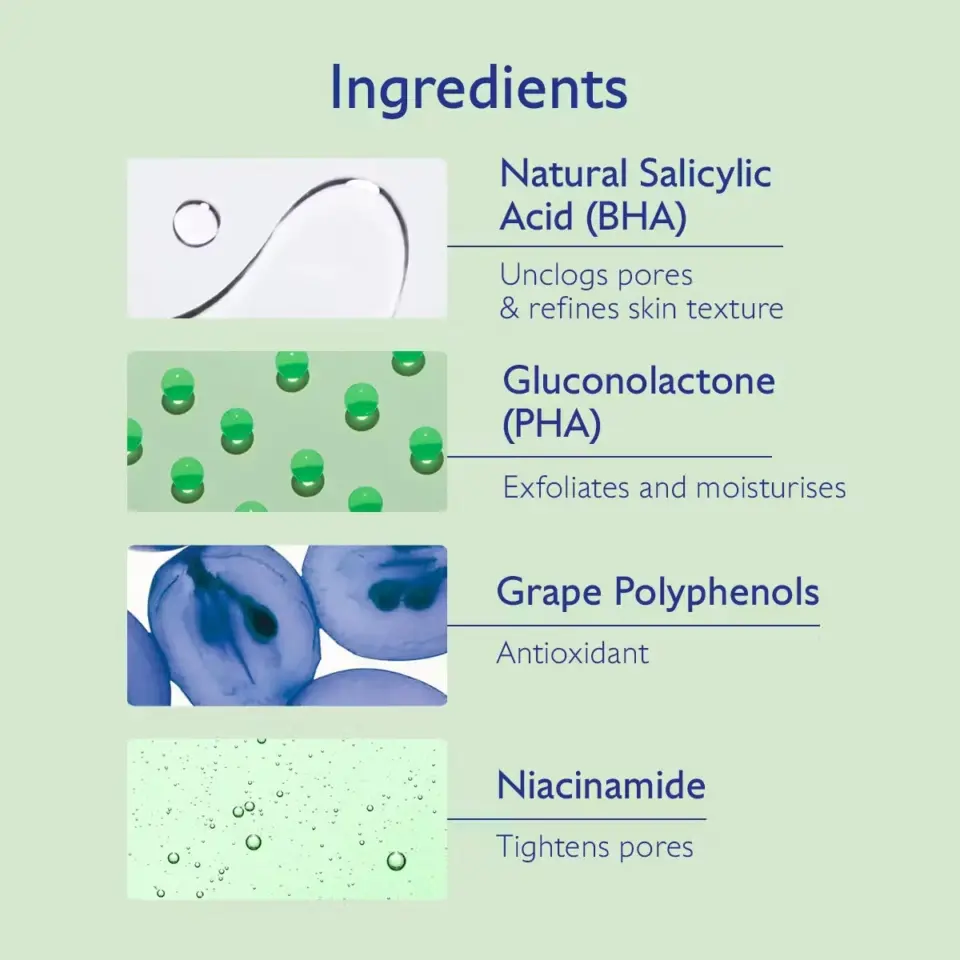 Ingredients

Natural Salicylic Acid (BHA)

Unclogs pores & refines skin texture

Gluconolactone (PHA)

Exfoliates and moisturises

Grape Polyphenols

Antioxidant

Niacinamide

Tightens pores