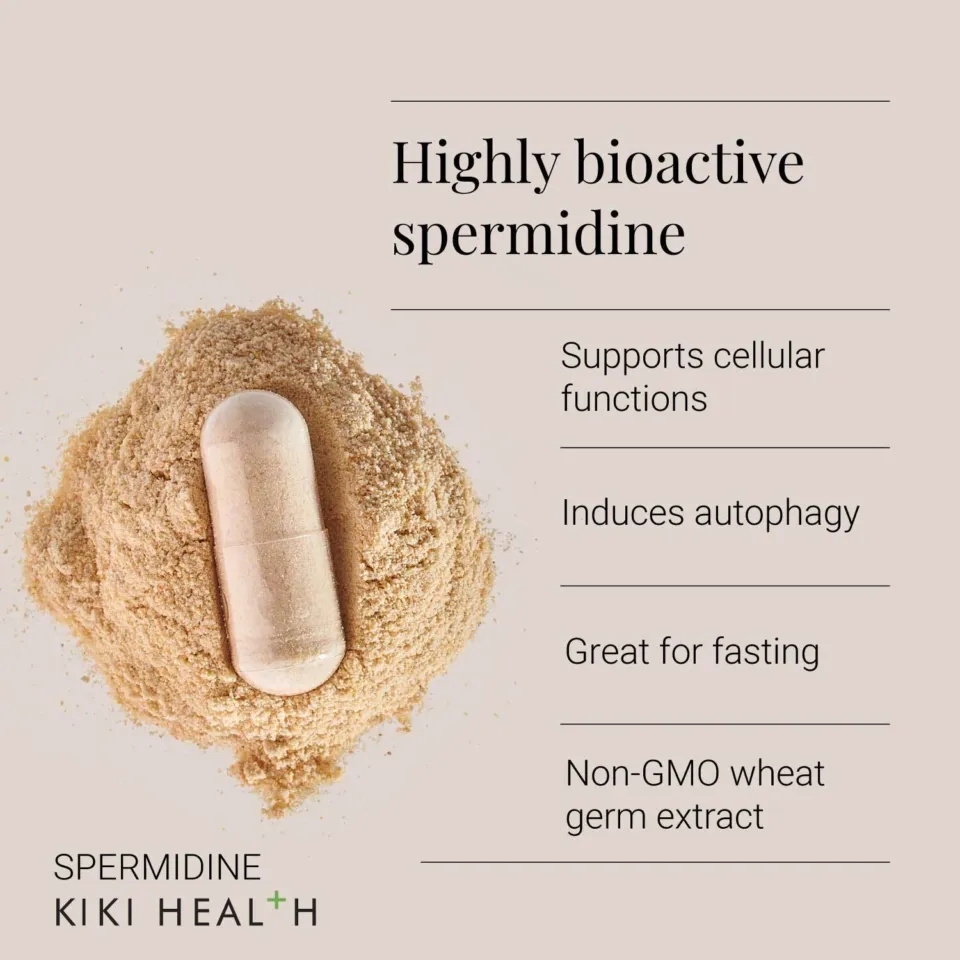 Highly bioactive spermidine

Supports cellular functions

Induces autophagy

Great for fasting

Non-GMO wheat germ extract

SPERMIDINE
KIKI HEALTH